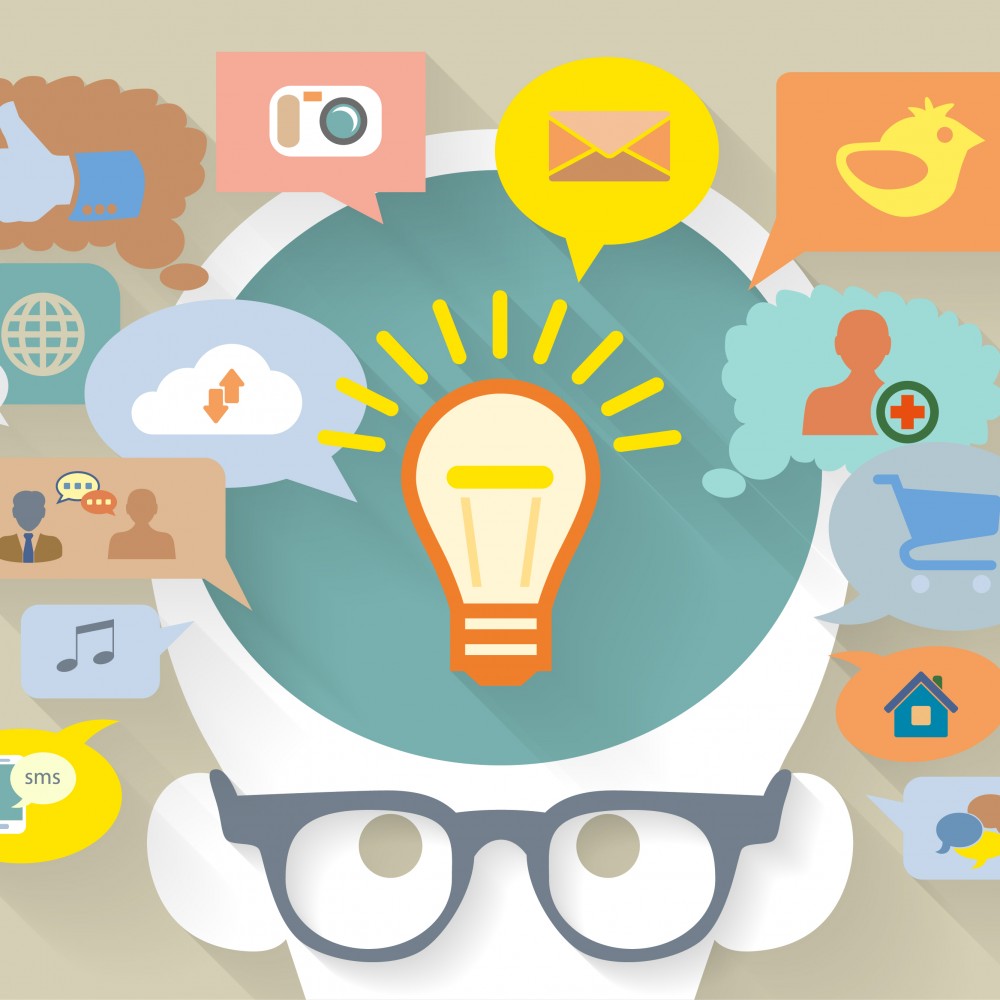 sms