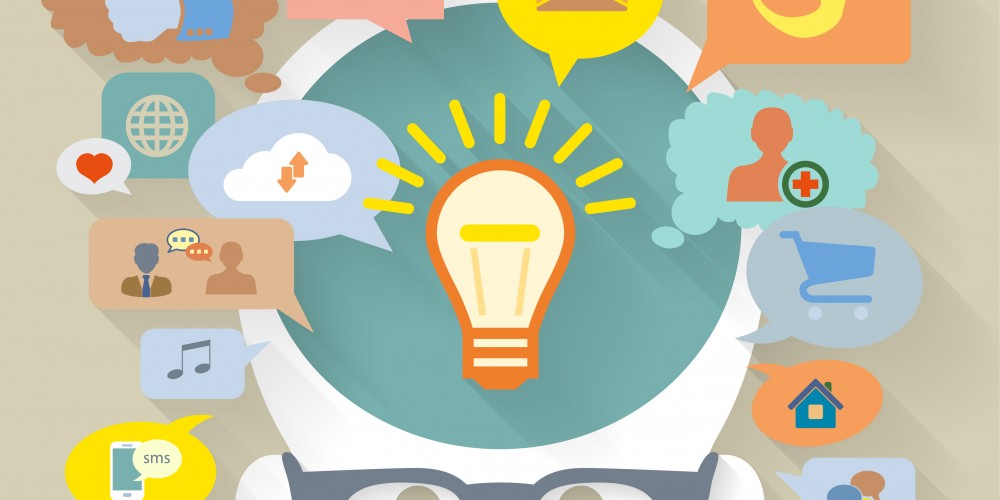 sms