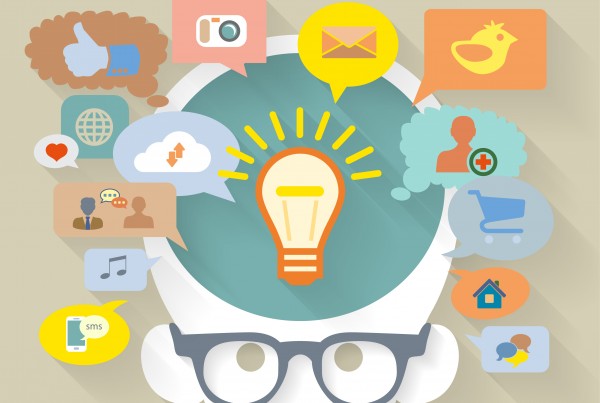 sms