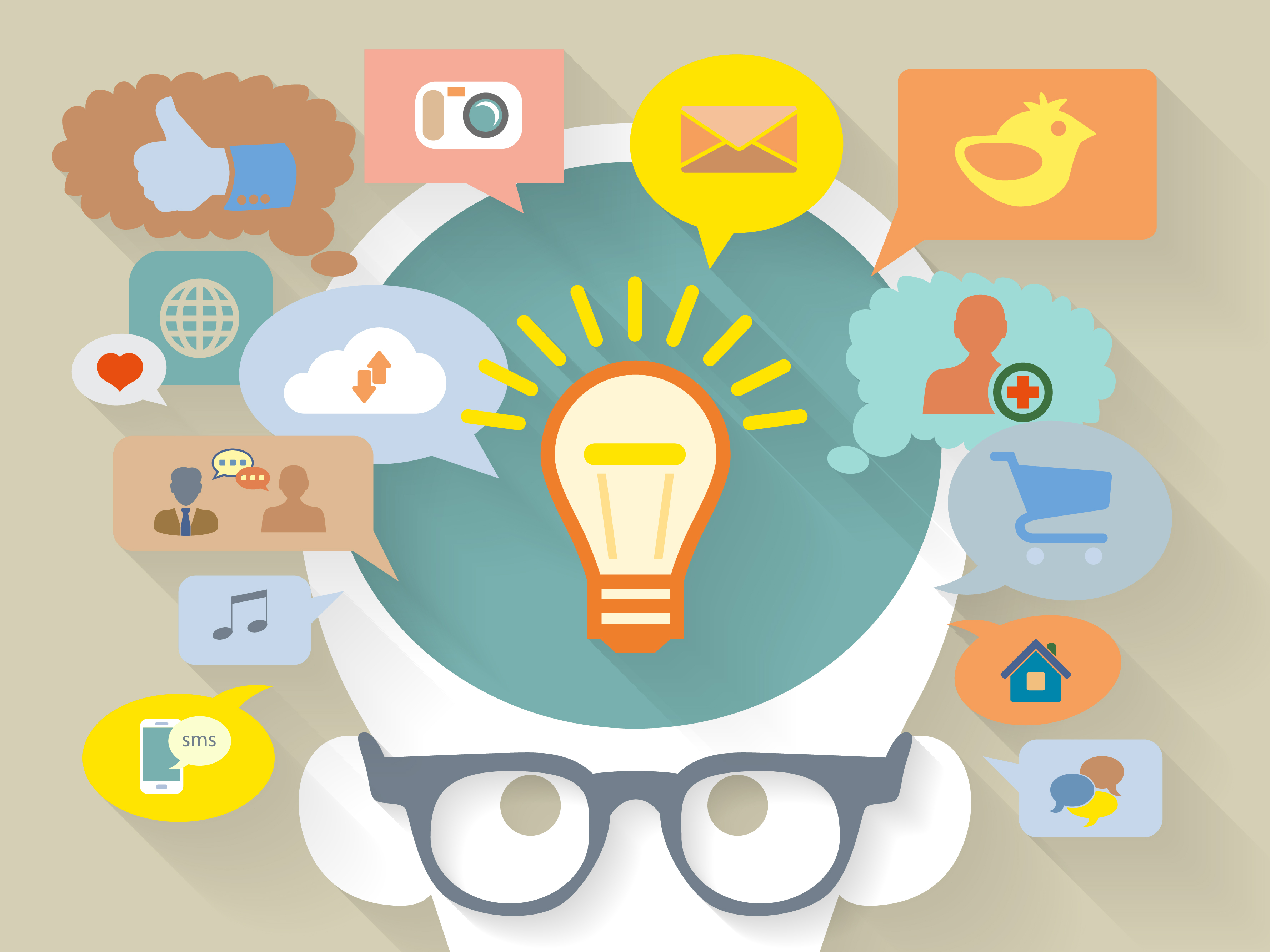 sms