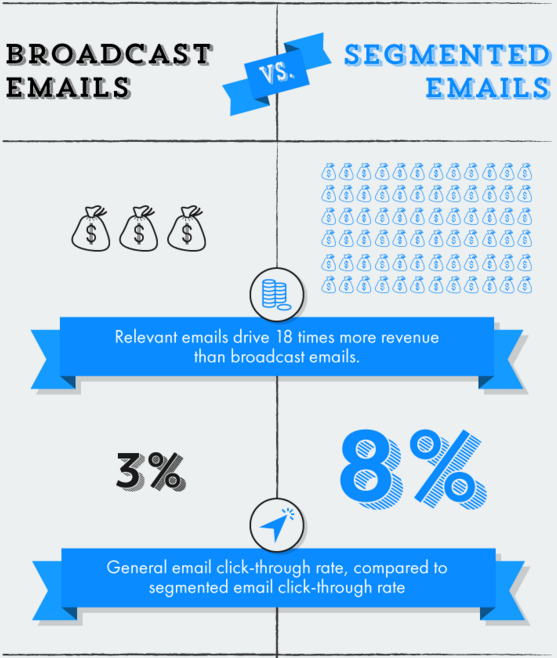 BROADCAST EMAILS

VS.

SEGMENTED EMAILS

Relevant emails drive 18 times more revenue than broadcast emails.

3%

8%

General email click-through rate, compared to segmented email click-through rate