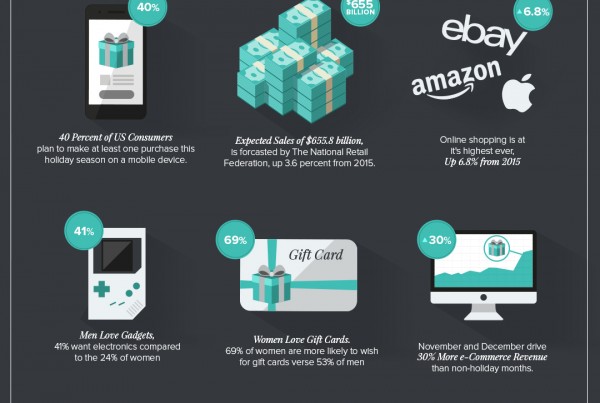 40%

40 Percent of US Consumers plan to make at least one purchase this holiday season on a mobile device.

$655 BILLION

Expected Sales of $655.8 billion, is forcasted by The National Retail Federation, up 3.6 percent from 2015.

6.8%

ebay

amazon

Online shopping is at it's highest ever, Up 6.8% from 2015

41%

Men Love Gadgets, 41% want electronics compared to the 24% of women

69%

Gift Card

Women Love Gift Cards. 69% of women are more likely to wish for gift cards verse 53% of men

30%

November and December drive 30% More e-Commerce Revenue than non-holiday months.