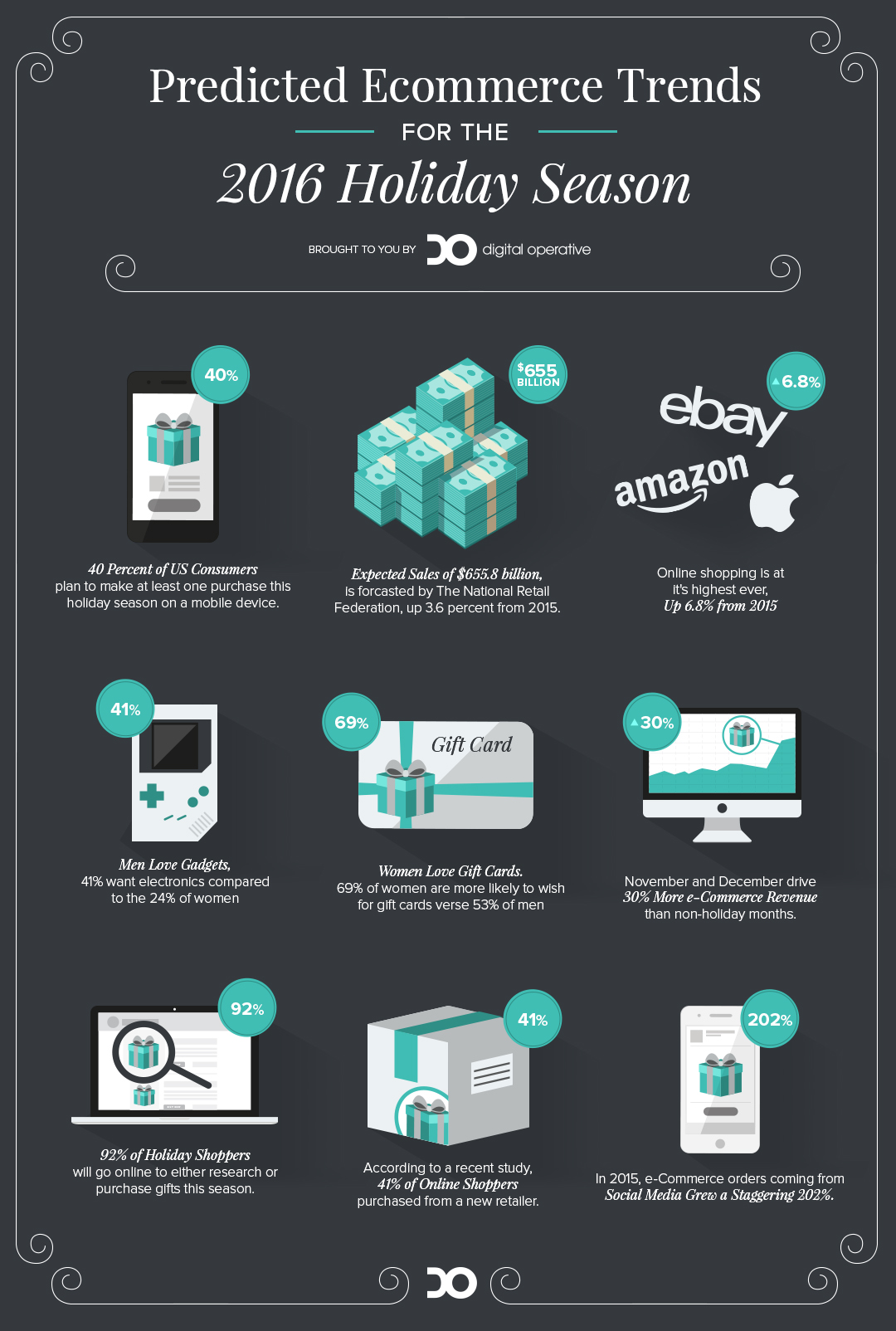 Predicted Ecommerce Trends

FOR THE

2016 Holiday Season

BROUGHT TO YOU BY digital operative

40%

40 Percent of US Consumers plan to make at least one purchase this holiday season on a mobile device.

$655 BILLION

Expected Sales of $655.8 billion, is forcasted by The National Retail Federation, up 3.6 percent from 2015.

6.8%

ebay

amazon

Online shopping is at it's highest ever, Up 6.8% from 2015

41%

Men Love Gadgets, 41% want electronics compared to the 24% of women

69%

Gift Card

Women Love Gift Cards. 69% of women are more likely to wish for gift cards verse 53% of men

30%

November and December drive 30% More e-Commerce Revenue than non-holiday months.

92%

92% of Holiday Shoppers will go online to either research or purchase gifts this season.

41%

According to a recent study, 41% of Online Shoppers purchased from a new retailer.

202%

In 2015, e-Commerce orders coming from Social Media Grew a Staggering 202%.